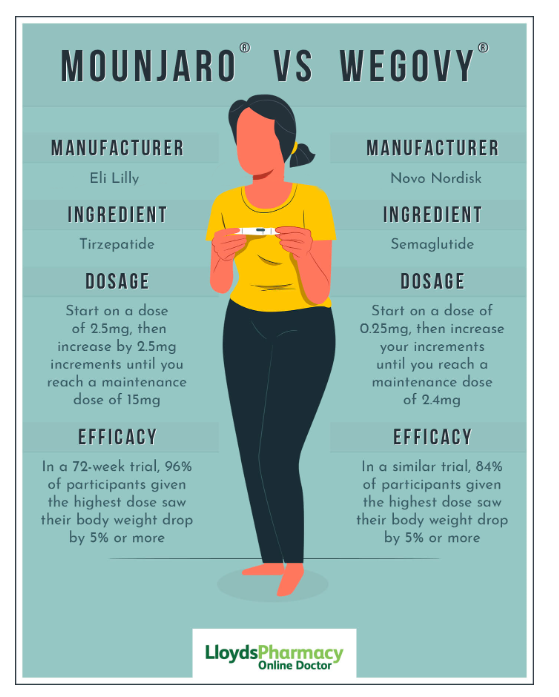 MOUNJARO® VS WEGOVY®

MANUFACTURER

Eli Lilly

INGREDIENT

Tirzepatide

DOSAGE

Start on a dose of 2.5mg, then increase by 2.5mg increments until you reach a maintenance dose of 15mg

EFFICACY

In a 72-week trial, 96% of participants given the highest dose saw their body weight drop by 5% or more

MANUFACTURER

Novo Nordisk

INGREDIENT

Semaglutide

DOSAGE

Start on a dose of 0.25mg, then increase your increments until you reach a maintenance dose of 2.4mg

EFFICACY

In a similar trial, 84% of participants given the highest dose saw their body weight drop by 5% or more

LloydsPharmacy
Online Doctor