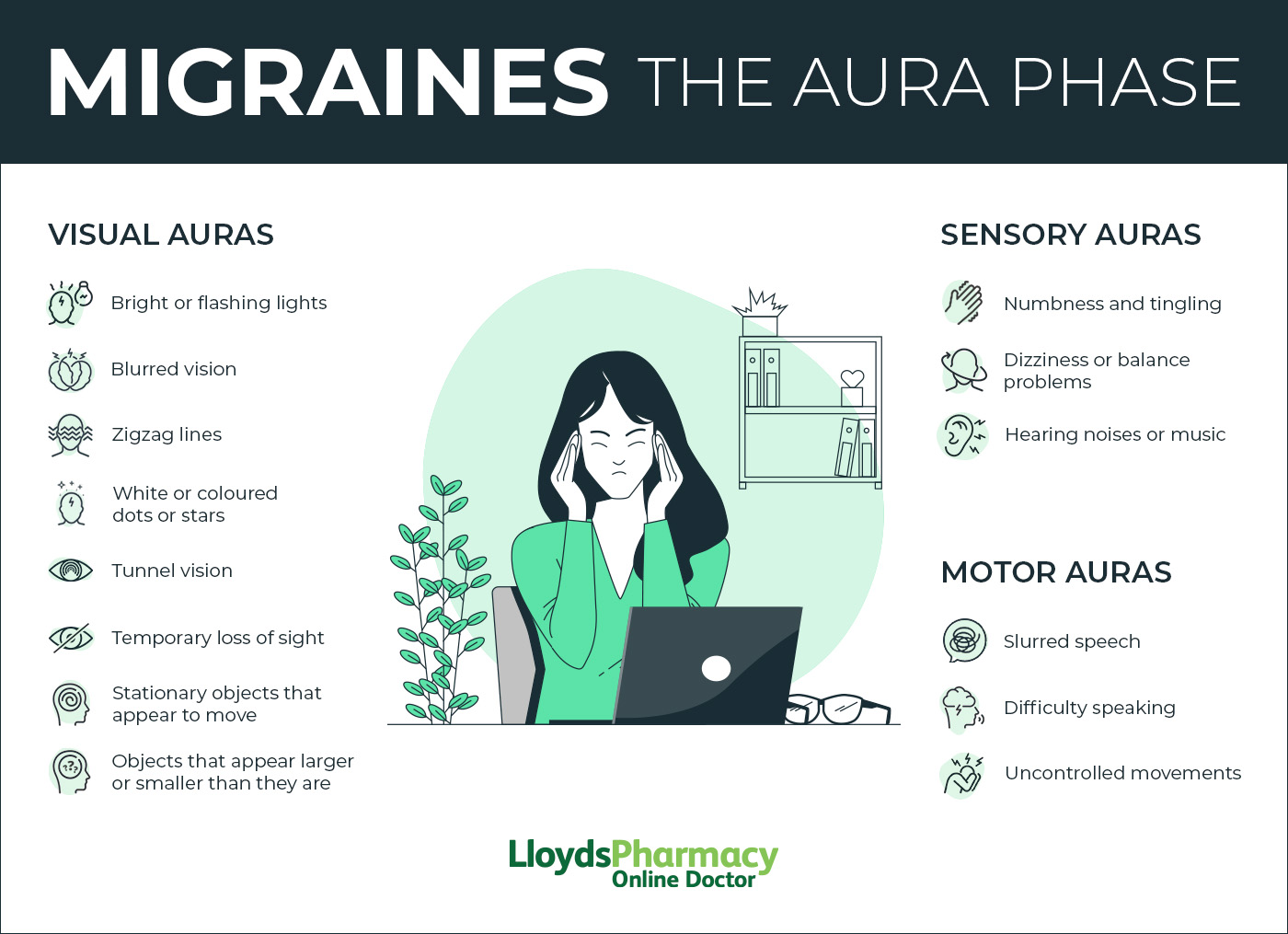 MIGRAINES THE AURA PHASE

VISUAL AURAS

Bright or flashing lights

Blurred vision

Zigzag lines

White or coloured dots or stars

Tunnel vision

Temporary loss of sight

Stationary objects that appear to move

Objects that appear larger or smaller than they are

SENSORY AURAS

Numbness and tingling

Dizziness or balance problems

Hearing noises or music

MOTOR AURAS

Slurred speech

Difficulty speaking

Uncontrolled movements

LloydsPharmacy Online Doctor