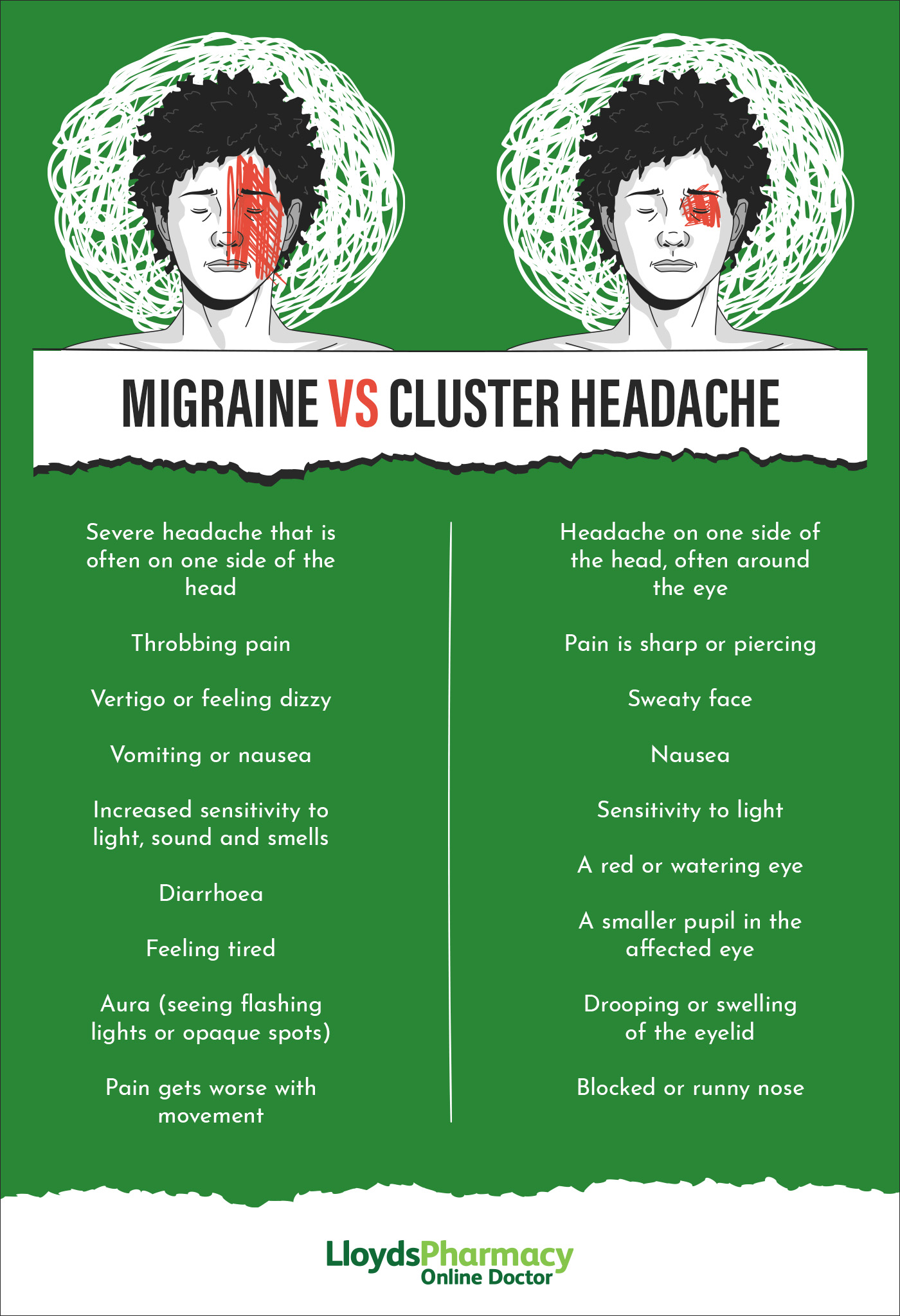 MIGRAINE VS CLUSTER HEADACHE

Severe headache that is often on one side of the head

Throbbing pain

Vertigo or feeling dizzy

Vomiting or nausea

Increased sensitivity to light, sound and smells

Diarrhoea

Feeling tired

Aura (seeing flashing lights or opaque spots)

Pain gets worse with movement

Headache on one side of the head, often around the eye

Pain is sharp or piercing

Sweaty face

Nausea

Sensitivity to light

A red or watering eye

A smaller pupil in the affected eye

Drooping or swelling of the eyelid

Blocked or runny nose

LloydsPharmacy
Online Doctor