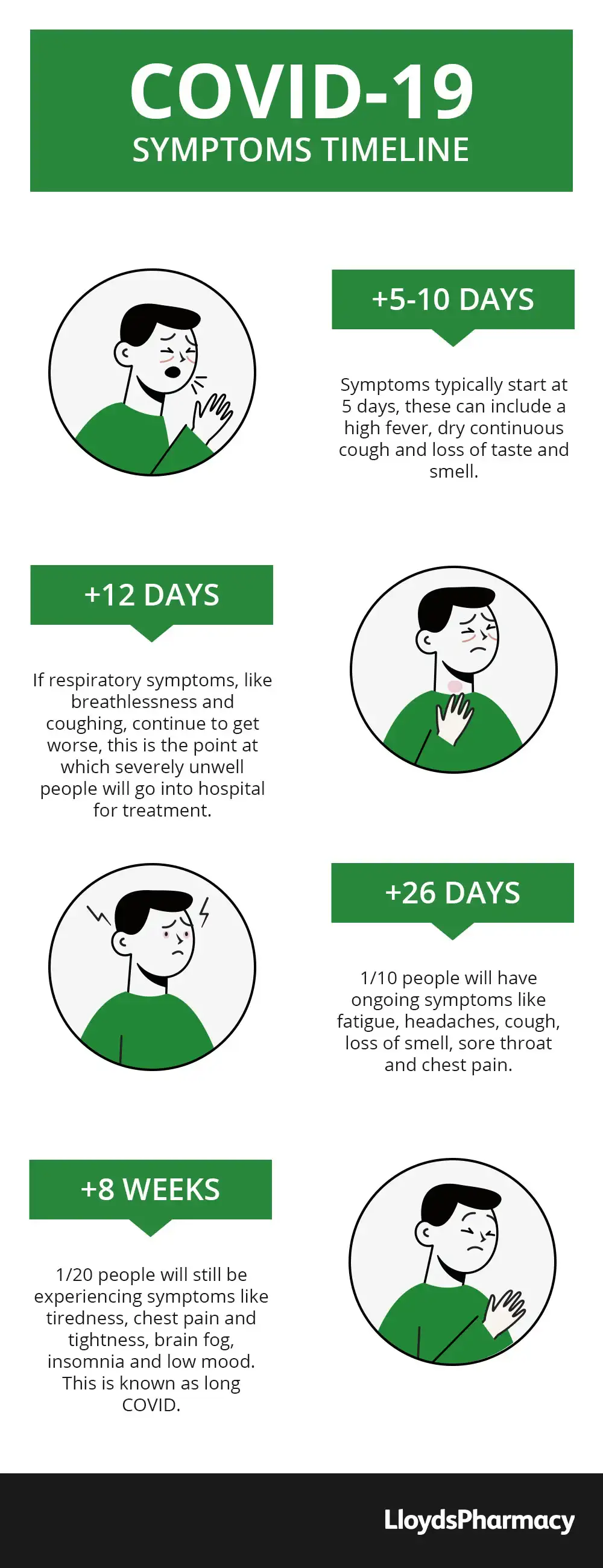 COVID-19
SYMPTOMS TIMELINE

+5-10 DAYS

Symptoms typically start at 5 days, these can include a high fever, dry continuous cough and loss of taste and smell.

+12 DAYS

If respiratory symptoms, like breathlessness and coughing, continue to get worse, this is the point at which severely unwell people will go into hospital for treatment.

+26 DAYS

1/10 people will have ongoing symptoms like fatigue, headaches, cough, loss of smell, sore throat and chest pain.

+8 WEEKS

1/20 people will still be experiencing symptoms like tiredness, chest pain and tightness, brain fog, insomnia and low mood. This is known as long COVID.

LloydsPharmacy